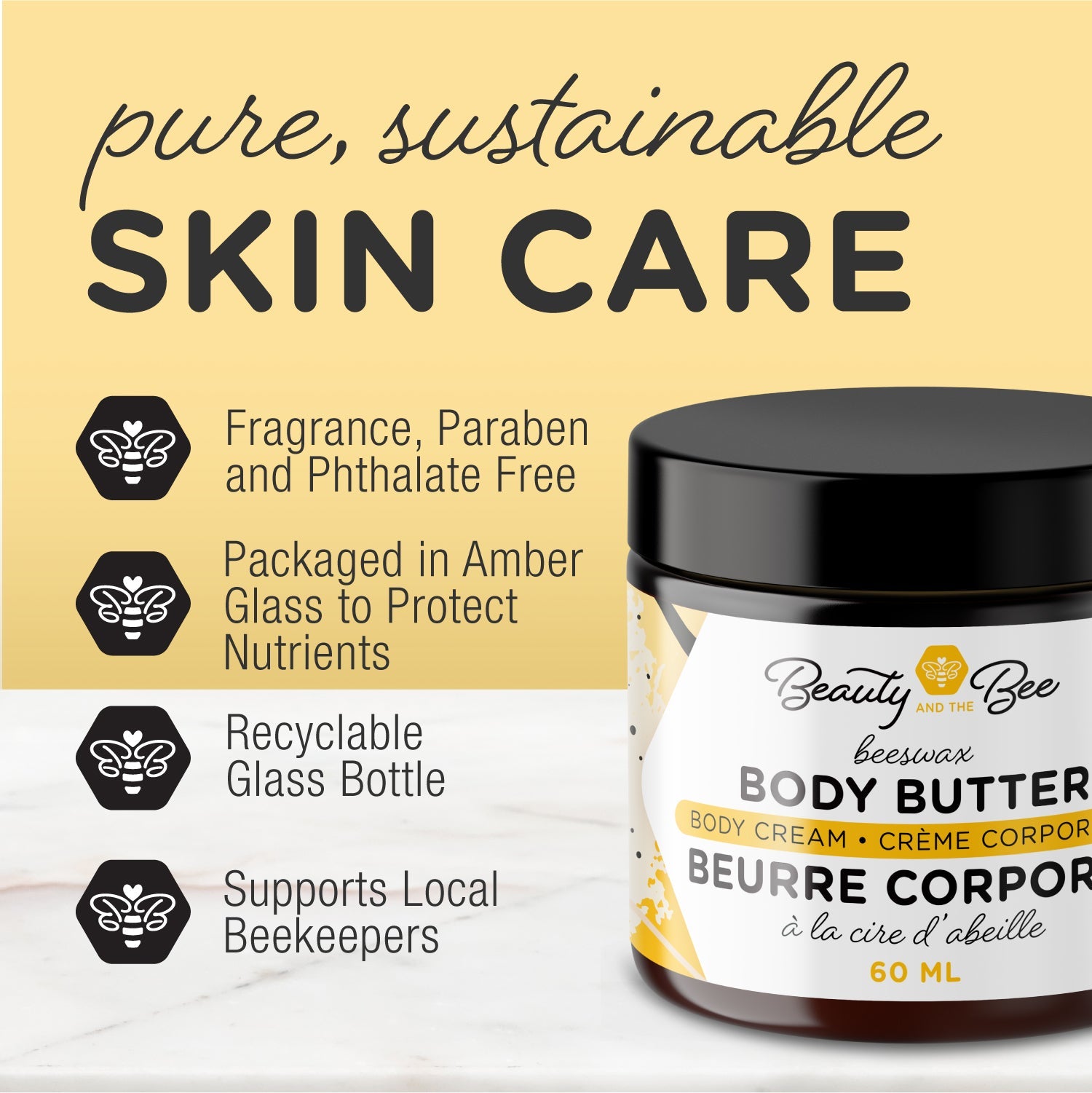 pure, sustainable
SKIN CARE

Fragrance, Paraben and Phthalate Free

Packaged in Amber Glass to Protect Nutrients

Recyclable Glass Bottle

Supports Local Beekeepers

Beauty AND THE Bee
beeswax
BODY BUTTER
BODY CREAM • CRÈME CORPOR
BEURRE CORPOR
à la cire d'abeille
60 ML