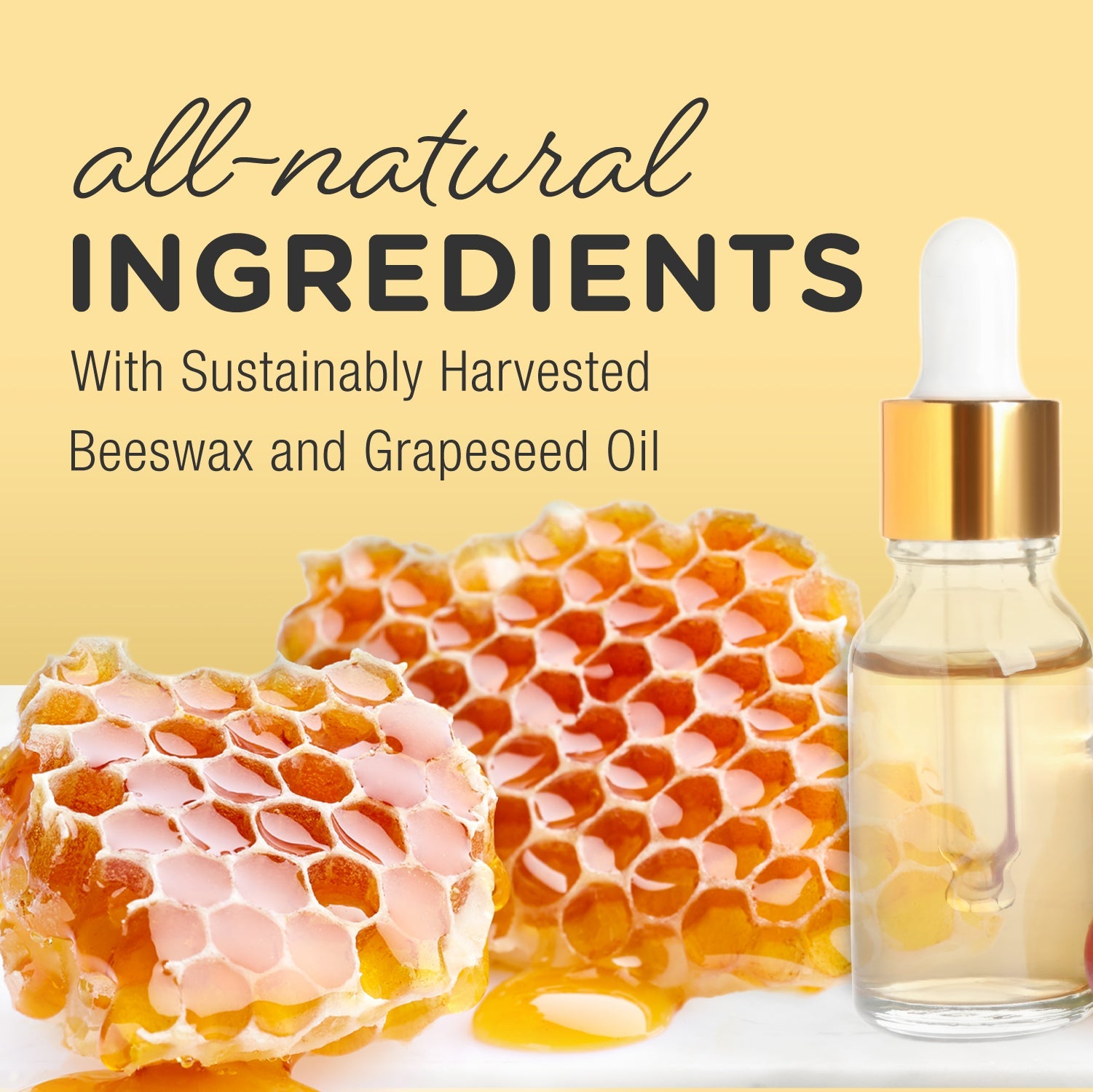 all-natural
INGREDIENTS
With Sustainably Harvested Beeswax and Grapeseed Oil