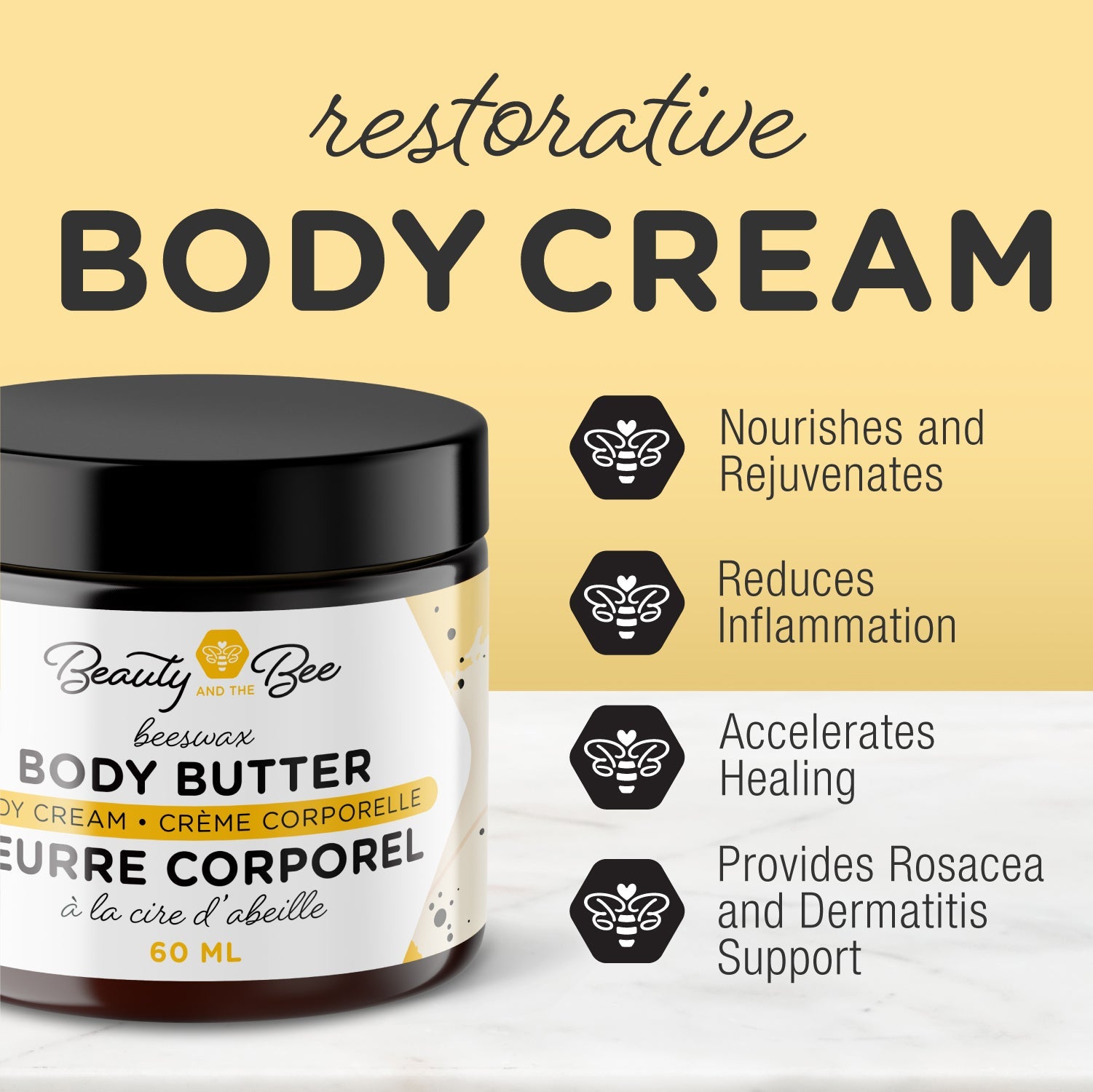 restorative
BODY CREAM

Beauty AND THE Bee
beeswax
BODY BUTTER
DY CREAM • CRÈME CORPORELLE
EURRE CORPOREL
à la cire d'abeille
60 ML

Nourishes and Rejuvenates

Reduces Inflammation

Accelerates Healing

Provides Rosacea and Dermatitis Support