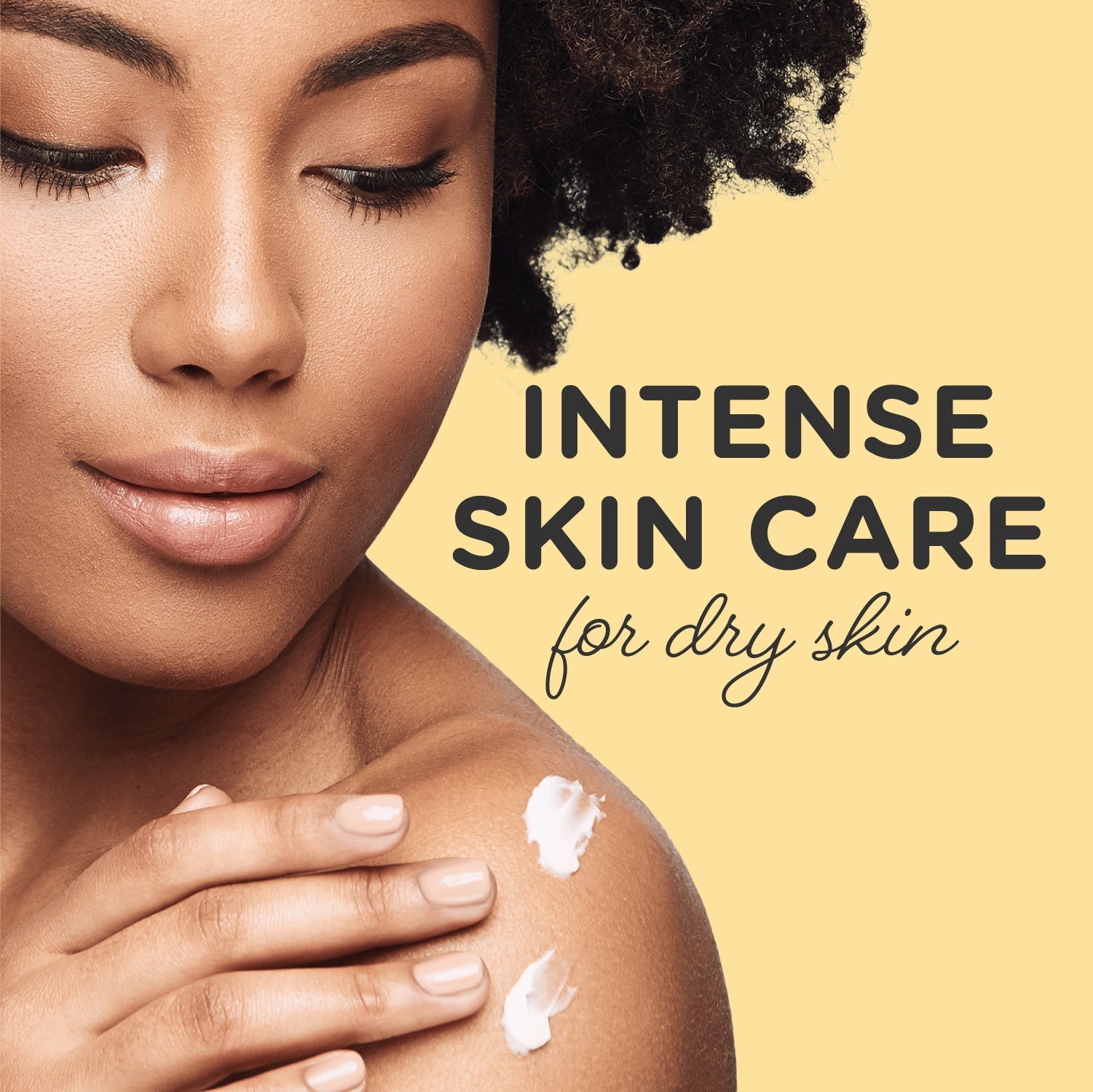 INTENSE
SKIN CARE
for dry skin