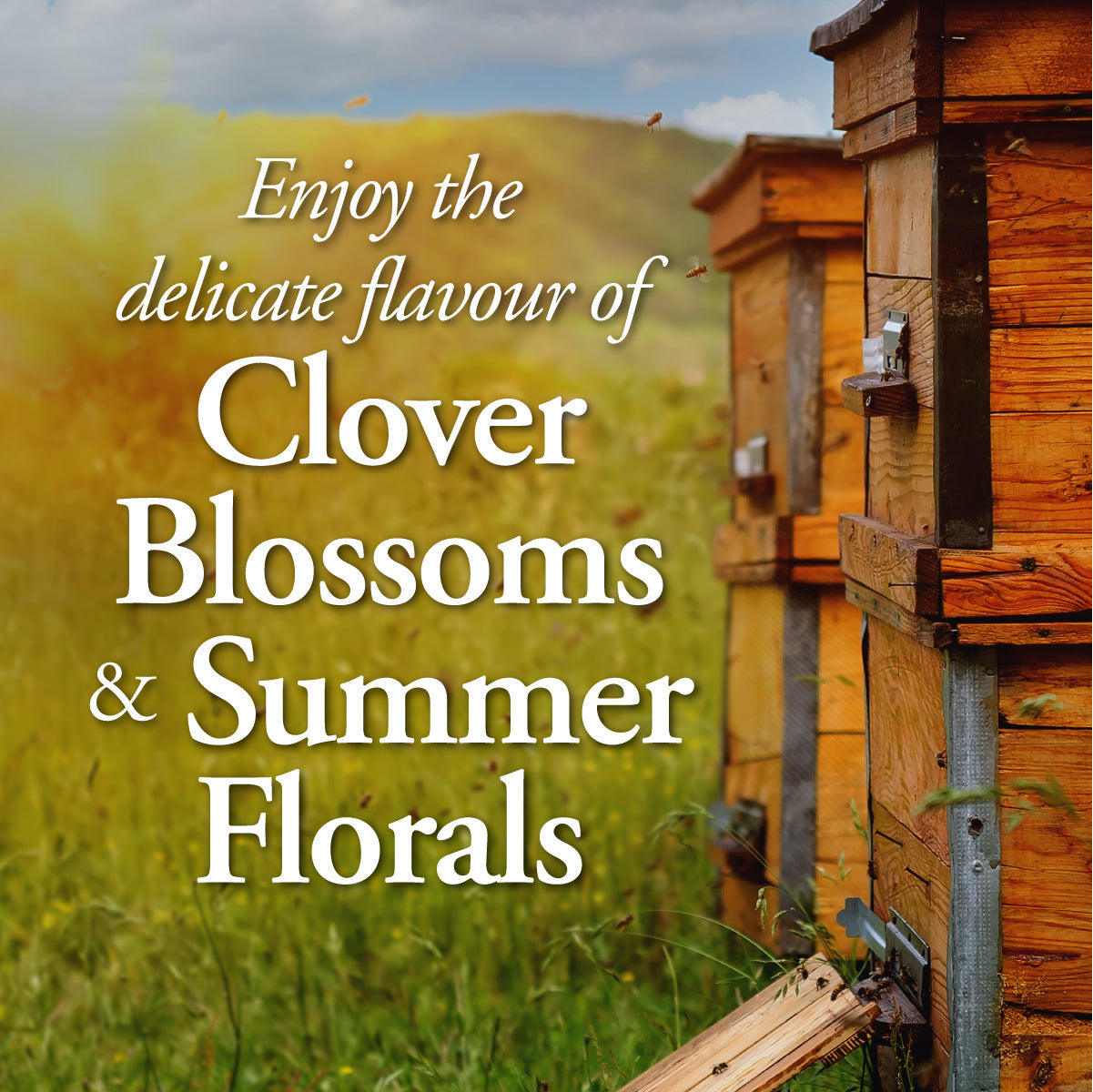 Enjoy the delicate flavour of

Clover Blossoms & Summer Florals